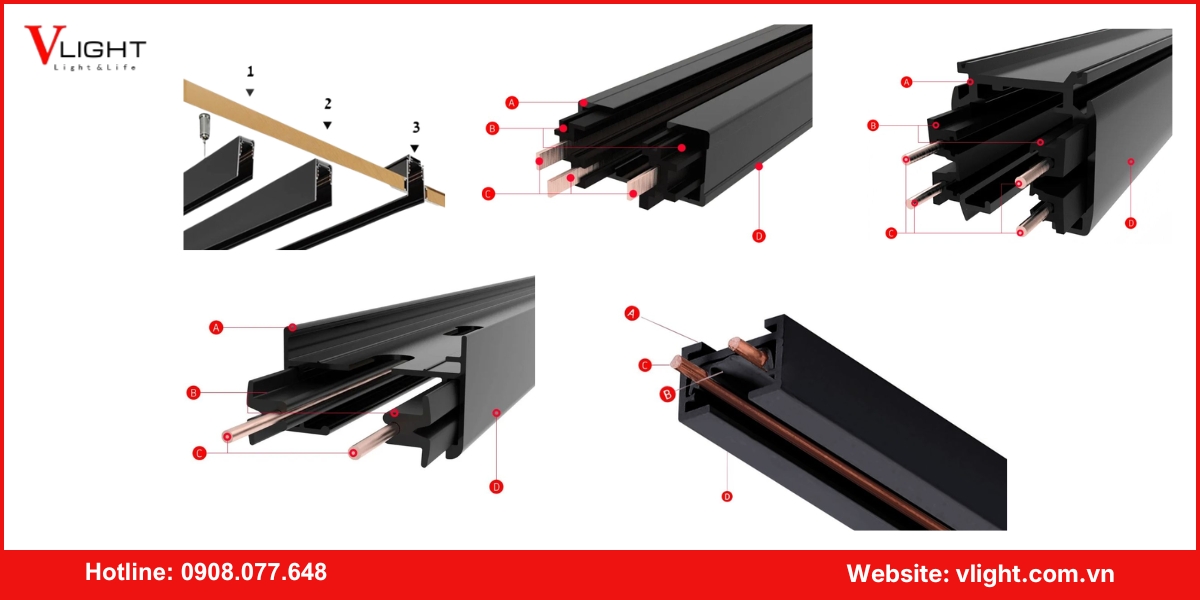 VLIGHT
Light & Life

1
2
3

A
B
C
D

A
B
C
D

A
B
C
D

A
C
B
D

Hotline: 0908.077.648
Website: vlight.com.vn